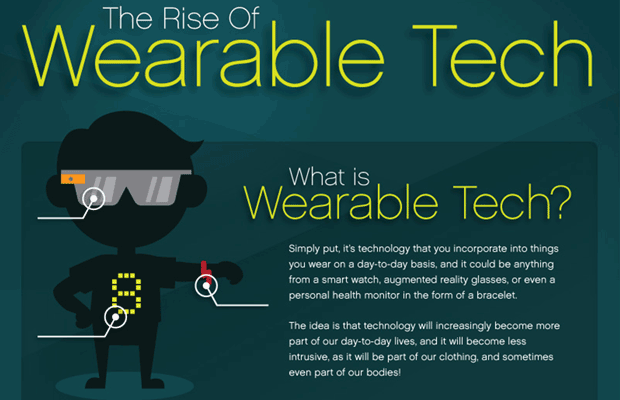 The Rise Of
Wearable Tech

What is
Wearable Tech?

Simply put, it's technology that you incorporate into things you wear on a day-to-day basis, and it could be anything from a smart watch, augmented reality glasses, or even a personal health monitor in the form of a bracelet.

The idea is that technology will increasingly become more part of our day-to-day lives, and it will become less intrusive, as it will be part of our clothing, and sometimes even part of our bodies!